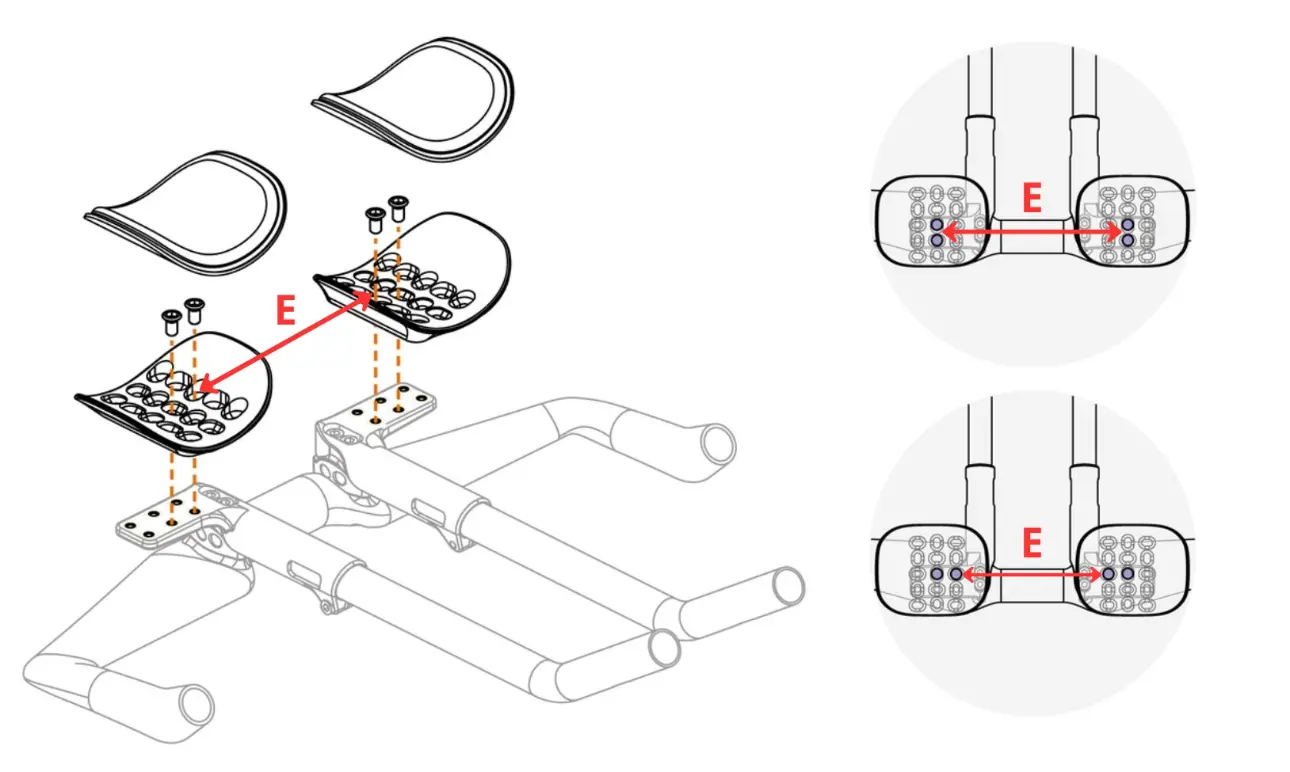 E

E

E